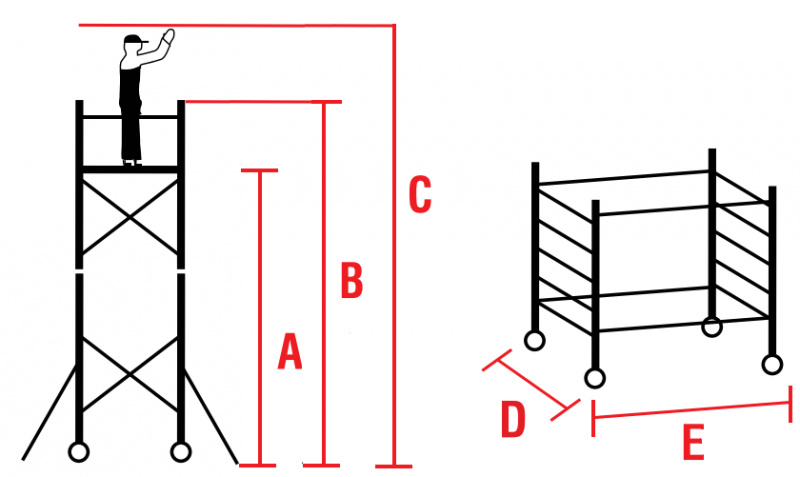 C
B
A
D
E