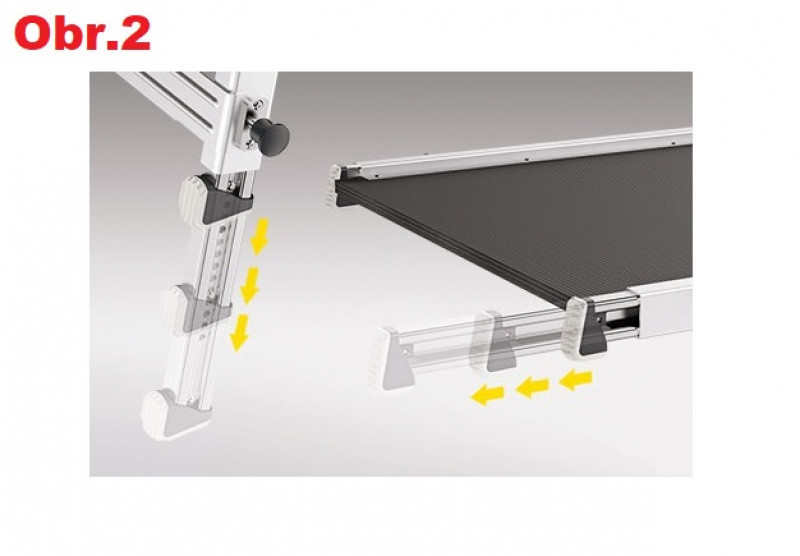 Obr.2